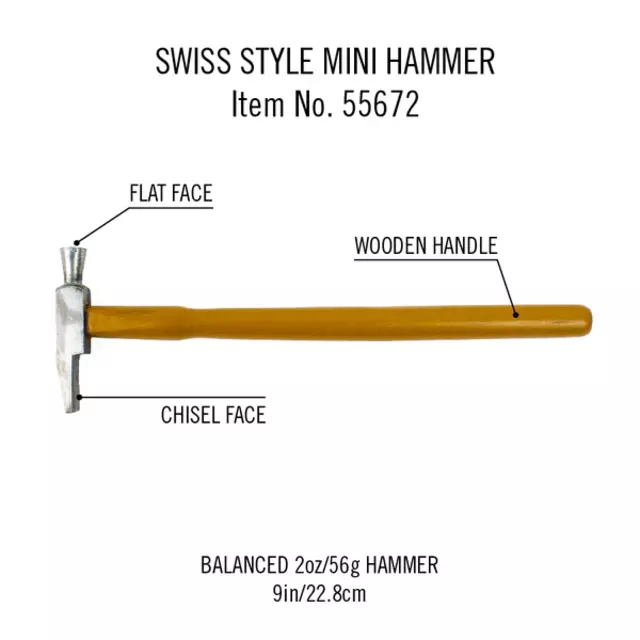 SWISS STYLE MINI HAMMER
Item No. 55672

FLAT FACE

WOODEN HANDLE

CHISEL FACE

BALANCED 2oz/56g HAMMER
9in/22.8cm